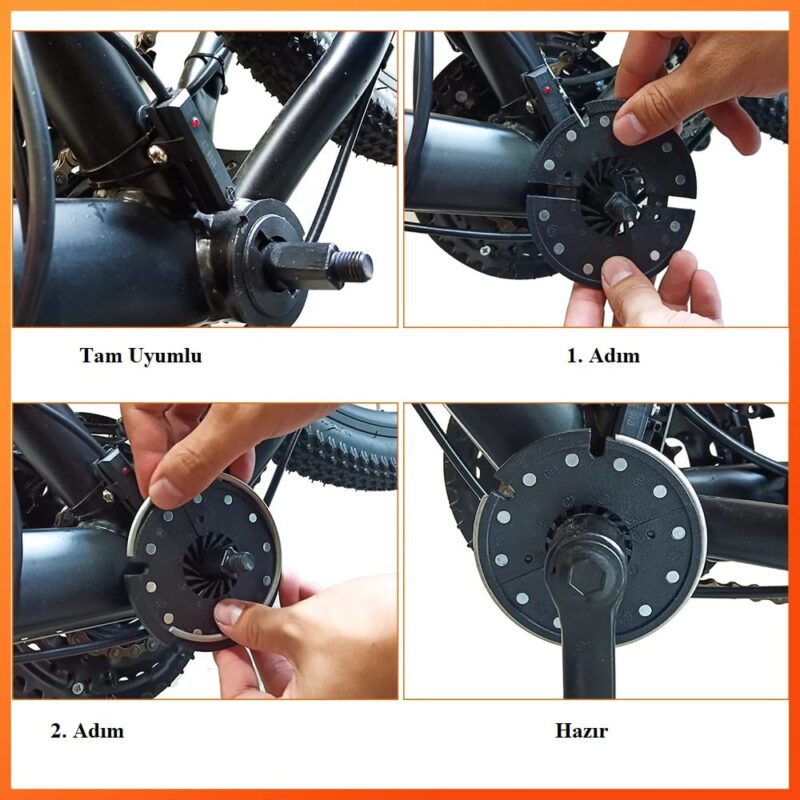 Tam Uyumlu

1. Adım

2. Adım

Hazır